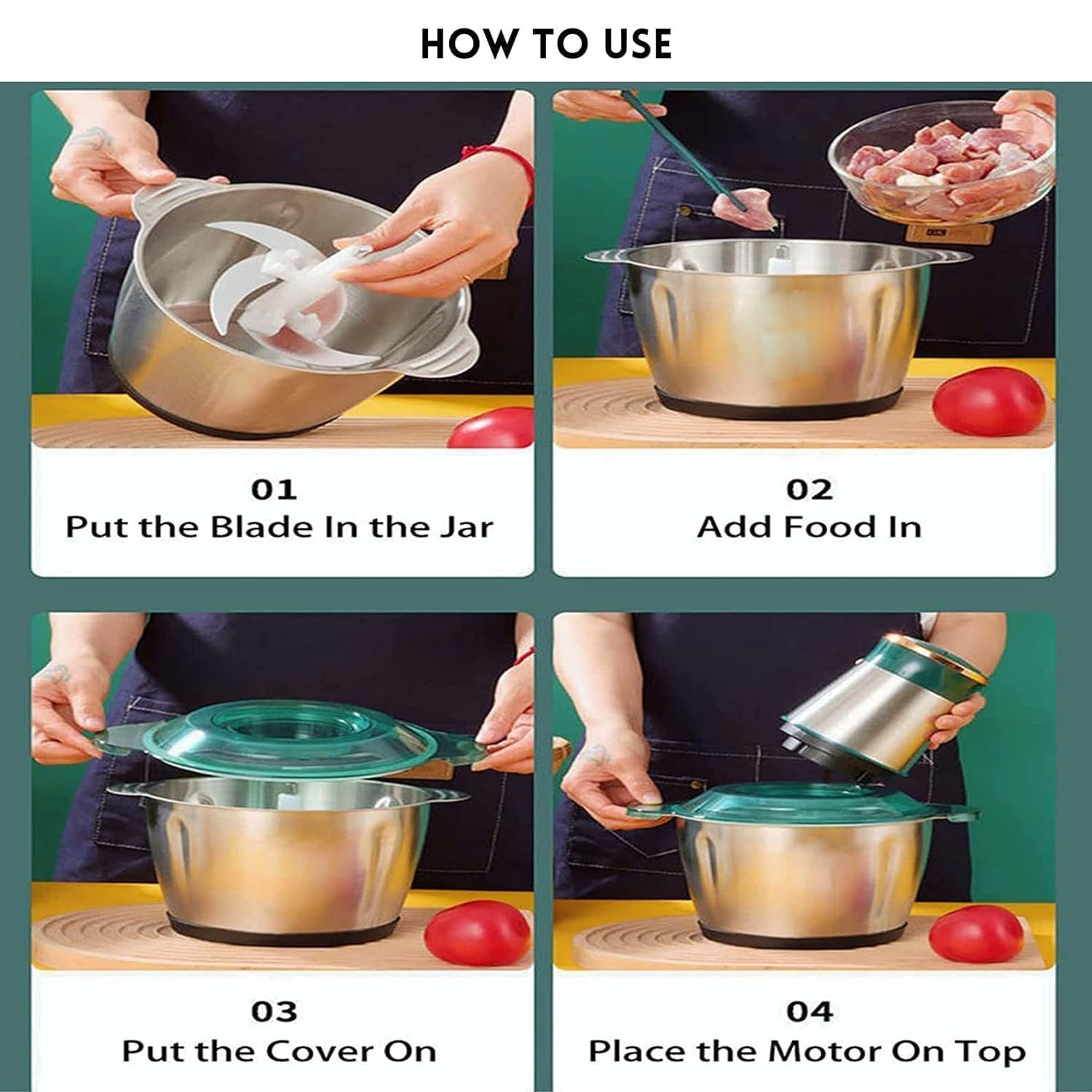 HOW TO USE

01
Put the Blade In the Jar

02
Add Food In

03
Put the Cover On

04
Place the Motor On Top